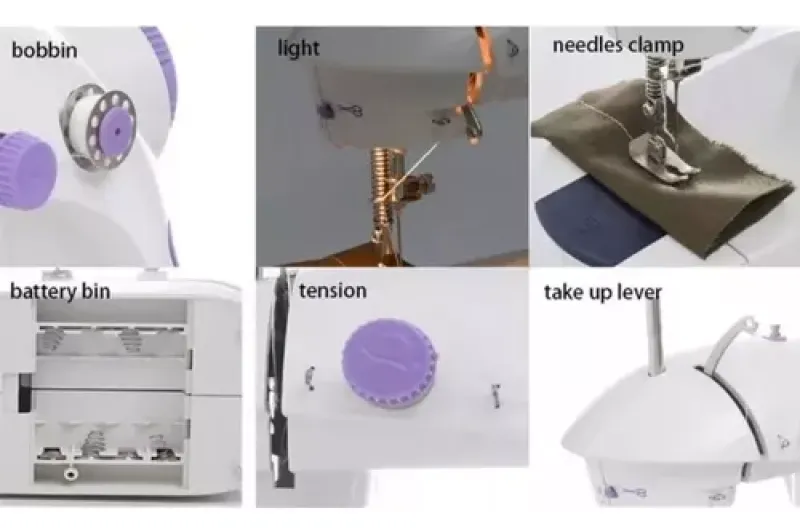 bobbin

light

needles clamp

battery bin

tension

take up lever